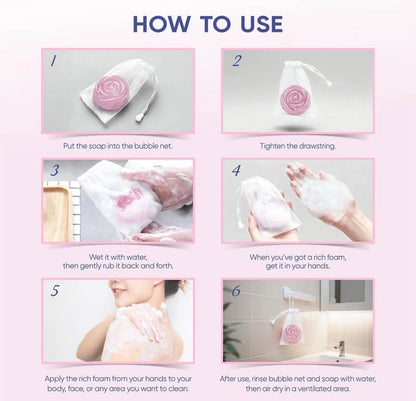 HOW TO USE

1

Put the soap into the bubble net.

2

Tighten the drawstring.

3

Wet it with water, then gently rub it back and forth.

4

When you've got a rich foam, get it in your hands.

5

Apply the rich foam from your hands to your body, face, or any area you want to clean.

6

After use, rinse bubble net and soap with water, then air dry in a ventilated area.